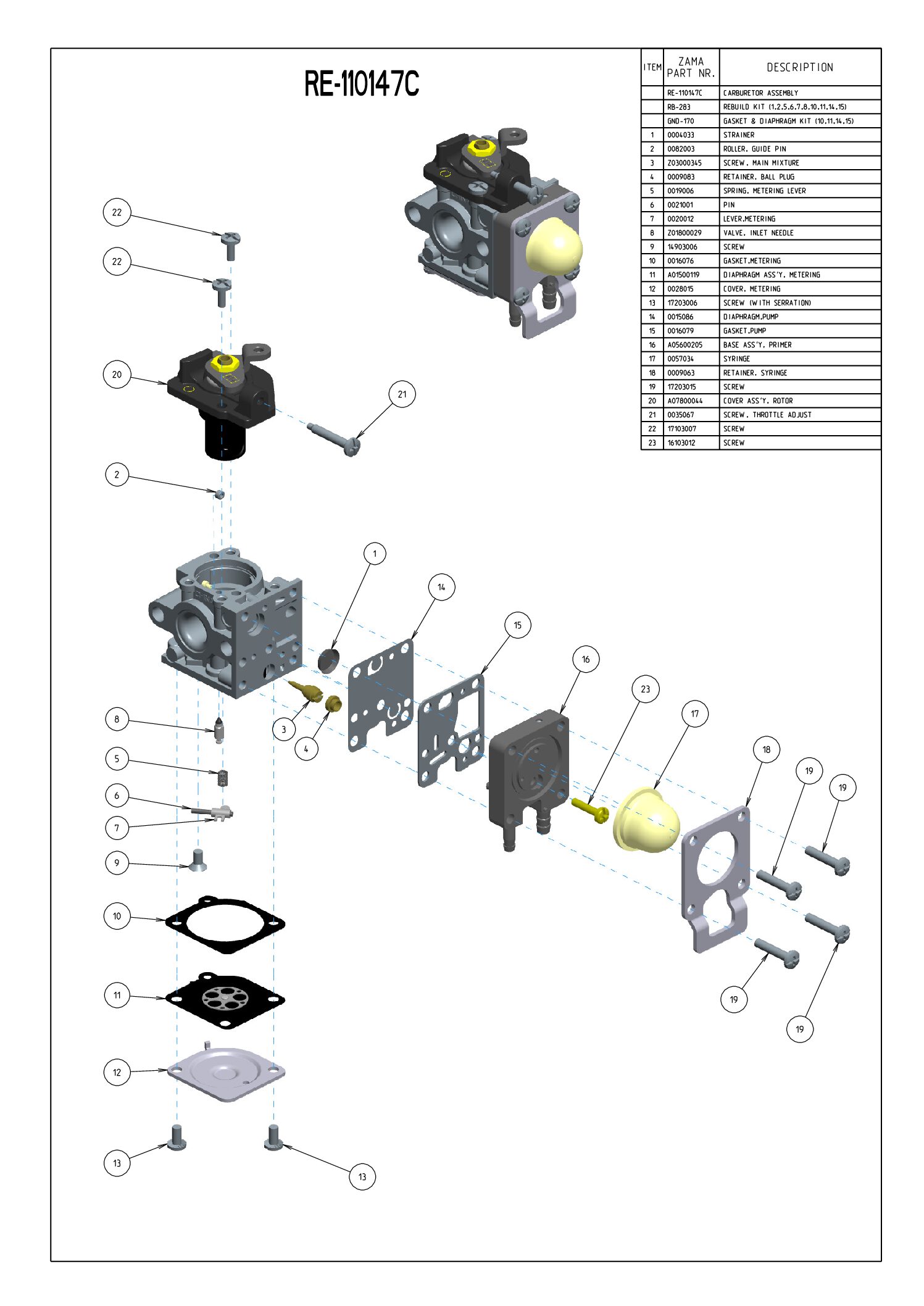 RE-110147C

| ITEM | ZAMA PART NR. | DESCRIPTION |
|---|---|---|
| | RE-110147C | CARBURETOR ASSEMBLY |
| | RB-283 | REBUILD KIT (1,2,5,6,7,8,10,11,14,15) |
| | GND-170 | GASKET & DIAPHRAGM KIT (10,11,14,15) |
| 1 | 0004033 | STRAINER |
| 2 | 0082003 | ROLLER, GUIDE PIN |
| 3 | Z03000345 | SCREW, MAIN MIXTURE |
| 4 | 0009083 | RETAINER, BALL PLUG |
| 5 | 0019006 | SPRING, METERING LEVER |
| 6 | 0021001 | PIN |
| 7 | 0020012 | LEVER,METERING |
| 8 | Z01800029 | VALVE, INLET NEEDLE |
| 9 | 14903006 | SCREW |
| 10 | 0016076 | GASKET,METERING |
| 11 | A01500119 | DIAPHRAGM ASS'Y, METERING |
| 12 | 0028015 | COVER, METERING |
| 13 | 17203006 | SCREW (WITH SERRATION) |
| 14 | 0015086 | DIAPHRAGM,PUMP |
| 15 | 0016079 | GASKET,PUMP |
| 16 | A05600205 | BASE ASS'Y, PRIMER |
| 17 | 0057034 | SYRINGE |
| 18 | 0009063 | RETAINER, SYRINGE |
| 19 | 17203015 | SCREW |
| 20 | A07800044 | COVER ASS'Y, ROTOR |
| 21 | 0035067 | SCREW, THROTTLE ADJUST |
| 22 | 17103007 | SCREW |
| 23 | 16103012 | SCREW |

22
22
20
21
2
1
14
15
16
23
17
18
19
19
8
3
4
5
6
7
9
10
11
12
13
13
19
19