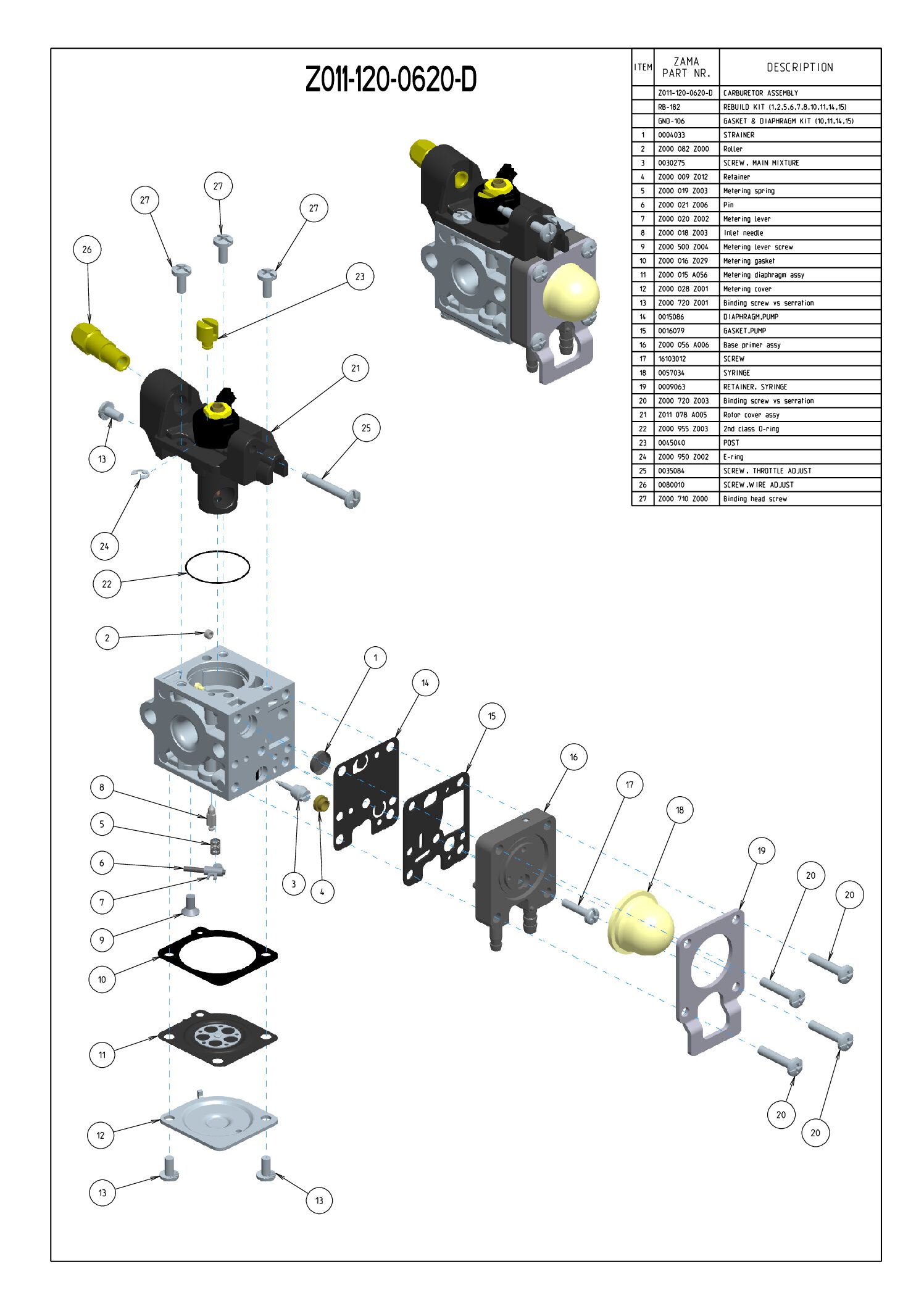 Z011-120-0620-D

| ITEM | ZAMA PART NR. | DESCRIPTION |
|---|---|---|
| | Z011-120-0620-D | CARBURETOR ASSEMBLY |
| | RB-182 | REBUILD KIT (1,2,5,6,7,8,10,11,14,15) |
| | GND-106 | GASKET & DIAPHRAGM KIT (10,11,14,15) |
| 1 | 0004033 | STRAINER |
| 2 | Z000 082 Z000 | Roller |
| 3 | 0030275 | SCREW, MAIN MIXTURE |
| 4 | Z000 009 Z012 | Retainer |
| 5 | Z000 019 Z003 | Metering spring |
| 6 | Z000 021 Z006 | Pin |
| 7 | Z000 020 Z002 | Metering lever |
| 8 | Z000 018 Z003 | Inlet needle |
| 9 | Z000 500 Z004 | Metering lever screw |
| 10 | Z000 016 Z029 | Metering gasket |
| 11 | Z000 015 A056 | Metering diaphragm assy |
| 12 | Z000 028 Z001 | Metering cover |
| 13 | Z000 720 Z001 | Binding screw vs serration |
| 14 | 0015086 | DIAPHRAGM,PUMP |
| 15 | 0016079 | GASKET,PUMP |
| 16 | Z000 056 A006 | Base primer assy |
| 17 | 16103012 | SCREW |
| 18 | 0057034 | SYRINGE |
| 19 | 0009063 | RETAINER, SYRINGE |
| 20 | Z000 720 Z003 | Binding screw vs serration |
| 21 | Z011 078 A005 | Rotor cover assy |
| 22 | Z000 955 Z003 | 2nd class O-ring |
| 23 | 0045040 | POST |
| 24 | Z000 950 Z002 | E-ring |
| 25 | 0035084 | SCREW, THROTTLE ADJUST |
| 26 | 0080010 | SCREW,WIRE ADJUST |
| 27 | Z000 710 Z000 | Binding head screw |

27 27 27 26 23 21 25 13 24 22 2 1 14 15 16 17 18 19 20 20 8 5 6 7 3 4 9 10 11 12 13 13 20 20