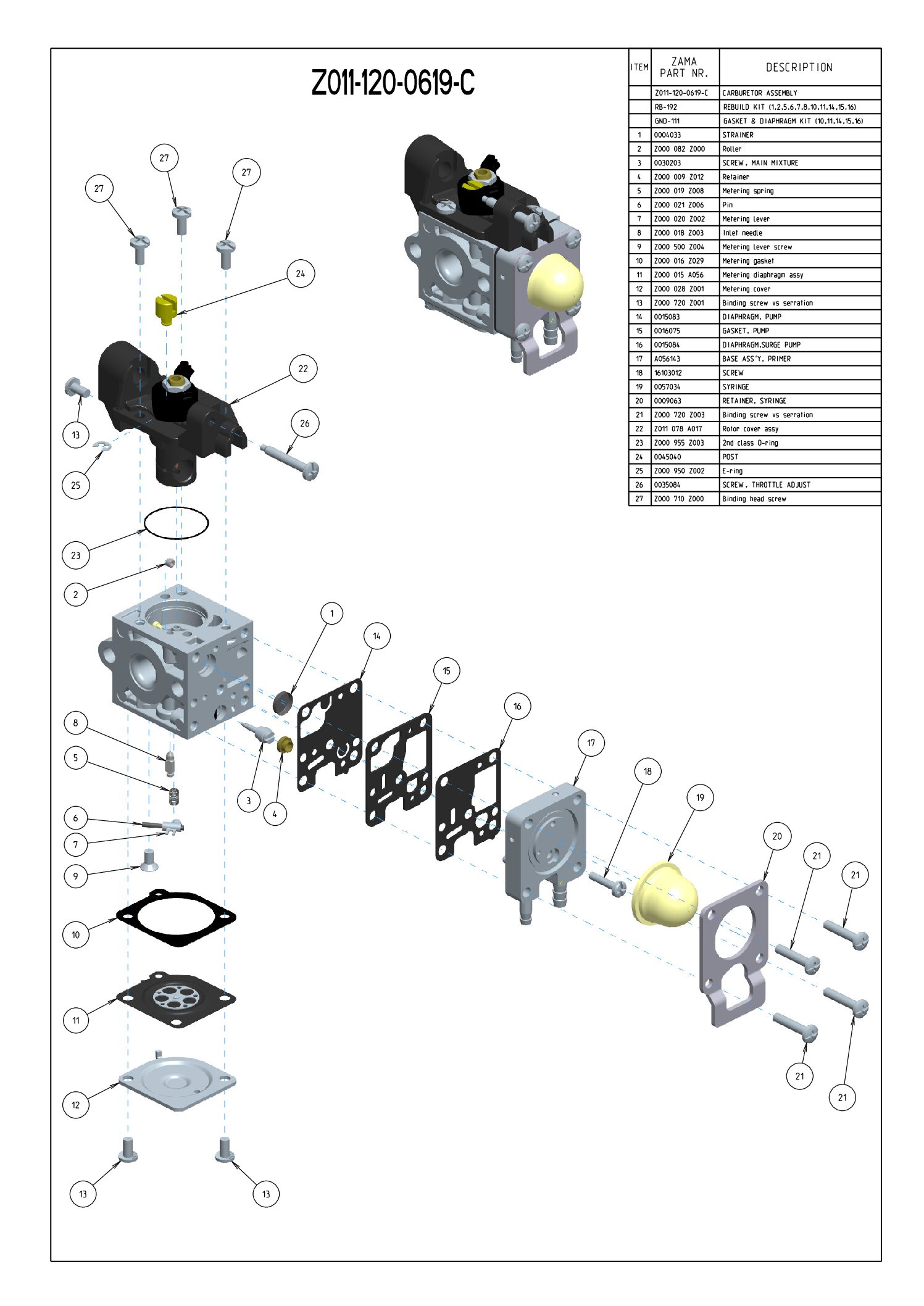 Z011-120-0619-C

| ITEM | ZAMA PART NR. | DESCRIPTION |
|---|---|---|
| | Z011-120-0619-C | CARBURETOR ASSEMBLY |
| | RB-192 | REBUILD KIT (1,2,5,6,7,8,10,11,14,15,16) |
| | GND-111 | GASKET & DIAPHRAGM KIT (10,11,14,15,16) |
| 1 | 0004033 | STRAINER |
| 2 | Z000 082 Z000 | Roller |
| 3 | 0030203 | SCREW, MAIN MIXTURE |
| 4 | Z000 009 Z012 | Retainer |
| 5 | Z000 019 Z008 | Metering spring |
| 6 | Z000 021 Z006 | Pin |
| 7 | Z000 020 Z002 | Metering lever |
| 8 | Z000 018 Z003 | Inlet needle |
| 9 | Z000 500 Z004 | Metering lever screw |
| 10 | Z000 016 Z029 | Metering gasket |
| 11 | Z000 015 A056 | Metering diaphragm assy |
| 12 | Z000 028 Z001 | Metering cover |
| 13 | Z000 720 Z001 | Binding screw vs serration |
| 14 | 0015083 | DIAPHRAGM, PUMP |
| 15 | 0016075 | GASKET, PUMP |
| 16 | 0015084 | DIAPHRAGM,SURGE PUMP |
| 17 | A056143 | BASE ASS'Y, PRIMER |
| 18 | 16103012 | SCREW |
| 19 | 0057034 | SYRINGE |
| 20 | 0009063 | RETAINER, SYRINGE |
| 21 | Z000 720 Z003 | Binding screw vs serration |
| 22 | Z011 078 A017 | Rotor cover assy |
| 23 | Z000 955 Z003 | 2nd class O-ring |
| 24 | 0045040 | POST |
| 25 | Z000 950 Z002 | E-ring |
| 26 | 0035084 | SCREW, THROTTLE ADJUST |
| 27 | Z000 710 Z000 | Binding head screw |

27 27 27 24 22 13 26 25 23 2 1 14 15 16 17 18 19 20 21 21 8 5 3 4 6 7 9 10 11 12 21 21 13 13