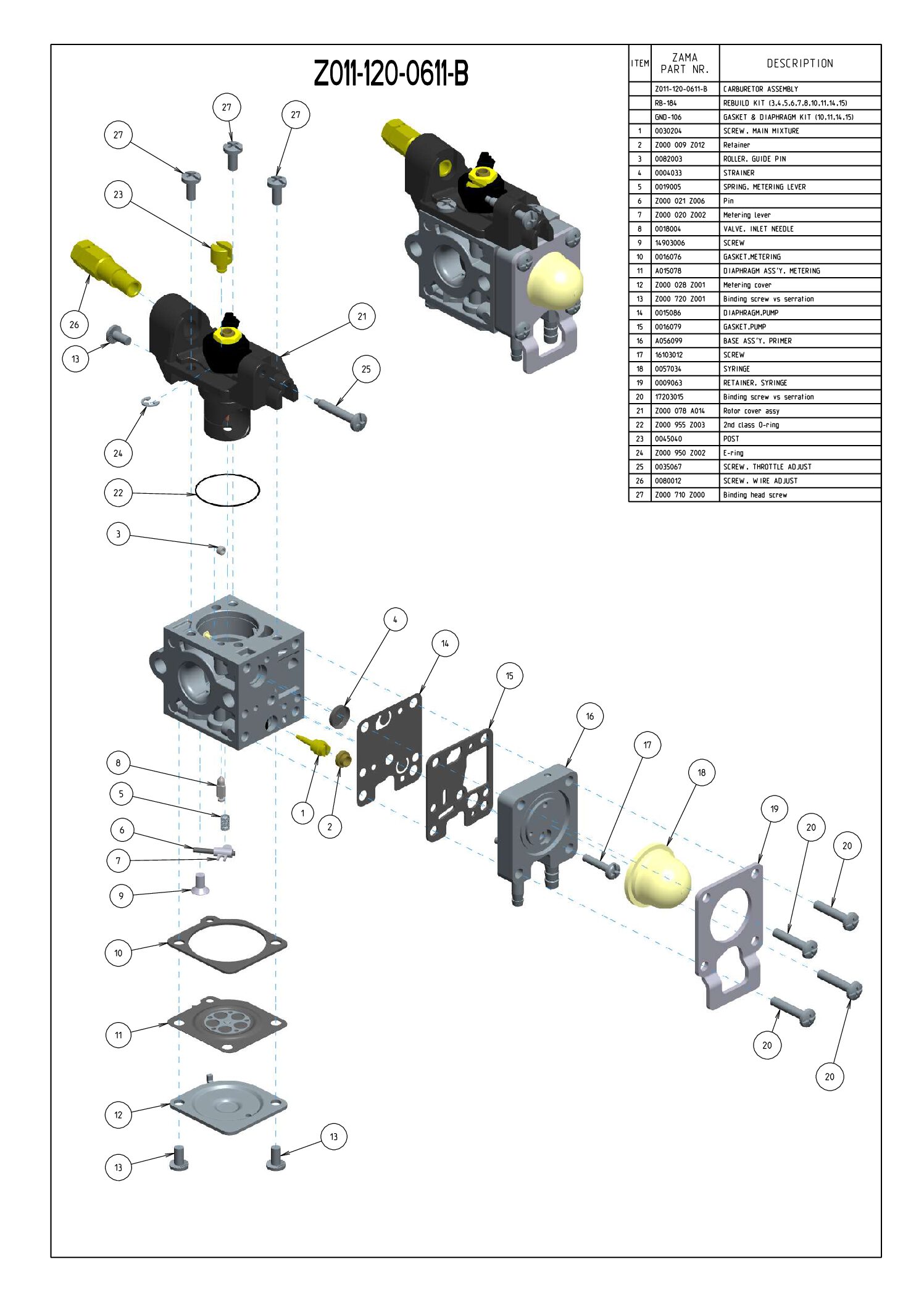 Z011-120-0611-B

| ITEM | ZAMA PART NR. | DESCRIPTION |
|---|---|---|
| | Z011-120-0611-B | CARBURETOR ASSEMBLY |
| | RB-184 | REBUILD KIT (3.4.5.6.7.8.10.11.14.15) |
| | GND-106 | GASKET & DIAPHRAGM KIT (10.11.14.15) |
| 1 | 0030204 | SCREW, MAIN MIXTURE |
| 2 | Z000 009 Z012 | Retainer |
| 3 | 0082003 | ROLLER, GUIDE PIN |
| 4 | 0004033 | STRAINER |
| 5 | 0019005 | SPRING, METERING LEVER |
| 6 | Z000 021 Z006 | Pin |
| 7 | Z000 020 Z002 | Metering lever |
| 8 | 0018004 | VALVE, INLET NEEDLE |
| 9 | 14903006 | SCREW |
| 10 | 0016076 | GASKET,METERING |
| 11 | A015078 | DIAPHRAGM ASS'Y, METERING |
| 12 | Z000 028 Z001 | Metering cover |
| 13 | Z000 720 Z001 | Binding screw vs serration |
| 14 | 0015086 | DIAPHRAGM,PUMP |
| 15 | 0016079 | GASKET,PUMP |
| 16 | A056099 | BASE ASS'Y, PRIMER |
| 17 | 16103012 | SCREW |
| 18 | 0057034 | SYRINGE |
| 19 | 0009063 | RETAINER, SYRINGE |
| 20 | 17203015 | Binding screw vs serration |
| 21 | Z000 078 A014 | Rotor cover assy |
| 22 | Z000 955 Z003 | 2nd class O-ring |
| 23 | 0045040 | POST |
| 24 | Z000 950 Z002 | E-ring |
| 25 | 0035067 | SCREW, THROTTLE ADJUST |
| 26 | 0080012 | SCREW, WIRE ADJUST |
| 27 | Z000 710 Z000 | Binding head screw |

27 27 27 23 26 13 21 25 24 22 3 4 14 15 16 17 18 19 20 20 8 5 6 7 9 1 2 10 11 12 13 13 20 20