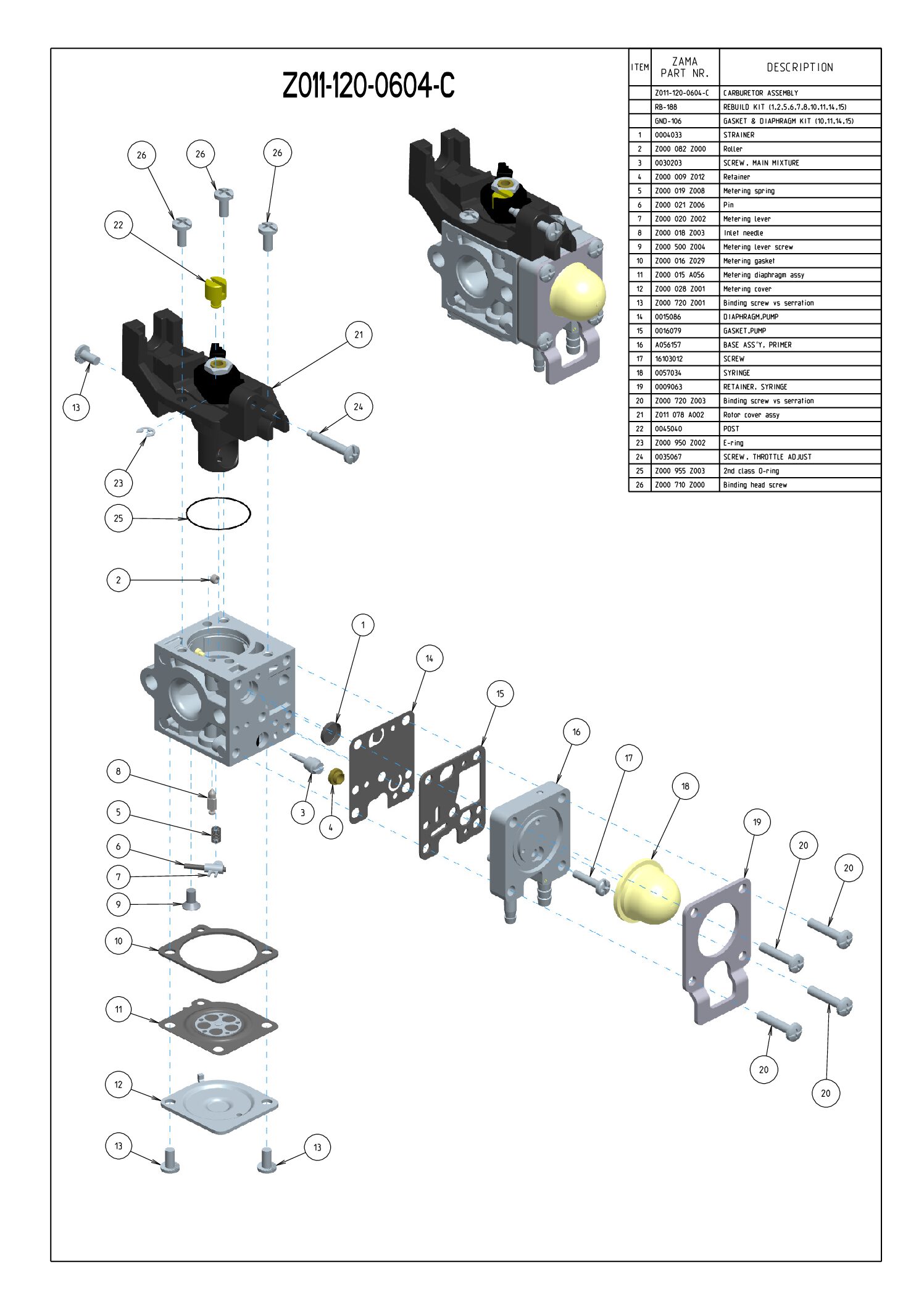 Z011-120-0604-C

| ITEM | ZAMA PART NR. | DESCRIPTION |
|---|---|---|
| | Z011-120-0604-C | CARBURETOR ASSEMBLY |
| | RB-188 | REBUILD KIT (1,2,5,6,7,8,10,11,14,15) |
| | GND-106 | GASKET & DIAPHRAGM KIT (10,11,14,15) |
| 1 | 0004033 | STRAINER |
| 2 | Z000 082 Z000 | Roller |
| 3 | 0030203 | SCREW, MAIN MIXTURE |
| 4 | Z000 009 Z012 | Retainer |
| 5 | Z000 019 Z008 | Metering spring |
| 6 | Z000 021 Z006 | Pin |
| 7 | Z000 020 Z002 | Metering lever |
| 8 | Z000 018 Z003 | Inlet needle |
| 9 | Z000 500 Z004 | Metering lever screw |
| 10 | Z000 016 Z029 | Metering gasket |
| 11 | Z000 015 A056 | Metering diaphragm assy |
| 12 | Z000 028 Z001 | Metering cover |
| 13 | Z000 720 Z001 | Binding screw vs serration |
| 14 | 0015086 | DIAPHRAGM,PUMP |
| 15 | 0016079 | GASKET,PUMP |
| 16 | A056157 | BASE ASS'Y, PRIMER |
| 17 | 16103012 | SCREW |
| 18 | 0057034 | SYRINGE |
| 19 | 0009063 | RETAINER, SYRINGE |
| 20 | Z000 720 Z003 | Binding screw vs serration |
| 21 | Z011 078 A002 | Rotor cover assy |
| 22 | 0045040 | POST |
| 23 | Z000 950 Z002 | E-ring |
| 24 | 0035067 | SCREW, THROTTLE ADJUST |
| 25 | Z000 955 Z003 | 2nd class O-ring |
| 26 | Z000 710 Z000 | Binding head screw |

26 26 26 22 21 13 24 23 25 2 1 14 15 16 17 18 19 20 20 8 5 6 7 9 3 4 10 11 12 13 13 20 20