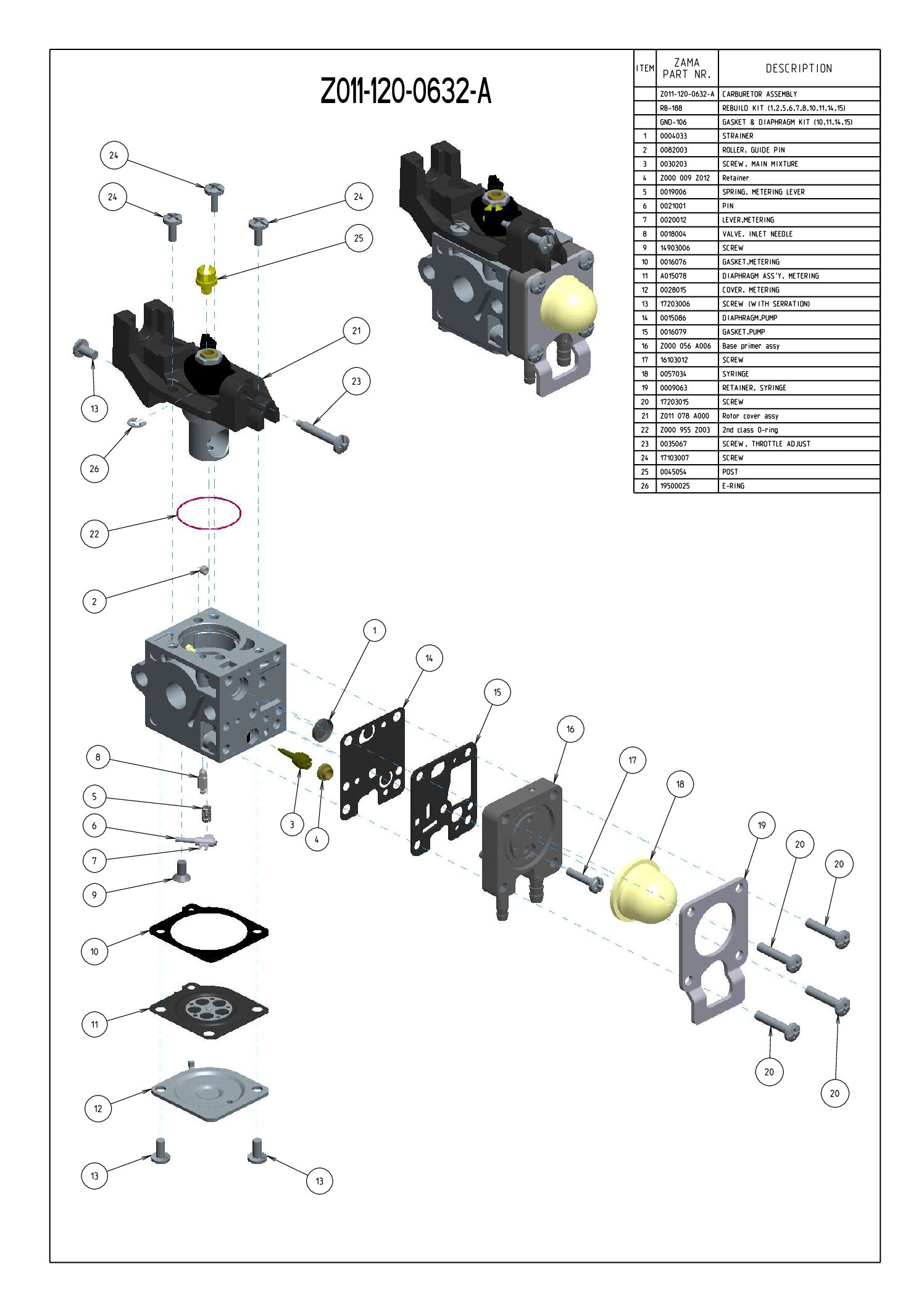 Z011-120-0632-A

| ITEM | ZAMA PART NR. | DESCRIPTION |
|---|---|---|
| | Z011-120-0632-A | CARBURETOR ASSEMBLY |
| | RB-188 | REBUILD KIT (1.2.5.6.7.8.10.11.14.15) |
| | GND-106 | GASKET & DIAPHRAGM KIT (10.11.14.15) |
| 1 | 0004033 | STRAINER |
| 2 | 0082003 | ROLLER. GUIDE PIN |
| 3 | 0030203 | SCREW. MAIN MIXTURE |
| 4 | Z000 009 Z012 | Retainer |
| 5 | 0019006 | SPRING. METERING LEVER |
| 6 | 0021001 | PIN |
| 7 | 0020012 | LEVER.METERING |
| 8 | 0018004 | VALVE. INLET NEEDLE |
| 9 | 14903006 | SCREW |
| 10 | 0016076 | GASKET.METERING |
| 11 | A015078 | DIAPHRAGM ASS'Y. METERING |
| 12 | 0028015 | COVER. METERING |
| 13 | 17203006 | SCREW (WITH SERRATION) |
| 14 | 0015086 | DIAPHRAGM.PUMP |
| 15 | 0016079 | GASKET.PUMP |
| 16 | Z000 056 A006 | Base primer assy |
| 17 | 16103012 | SCREW |
| 18 | 0057034 | SYRINGE |
| 19 | 0009063 | RETAINER. SYRINGE |
| 20 | 17203015 | SCREW |
| 21 | Z011 078 A000 | Rotor cover assy |
| 22 | Z000 955 Z003 | 2nd class O-ring |
| 23 | 0035067 | SCREW. THROTTLE ADJUST |
| 24 | 17103007 | SCREW |
| 25 | 0045054 | POST |
| 26 | 19500025 | E-RING |

24 24 24 25 21 23 13 26 22 2 1 14 15 16 17 18 19 20 20 8 5 6 7 9 3 4 10 11 12 13 13 20 20