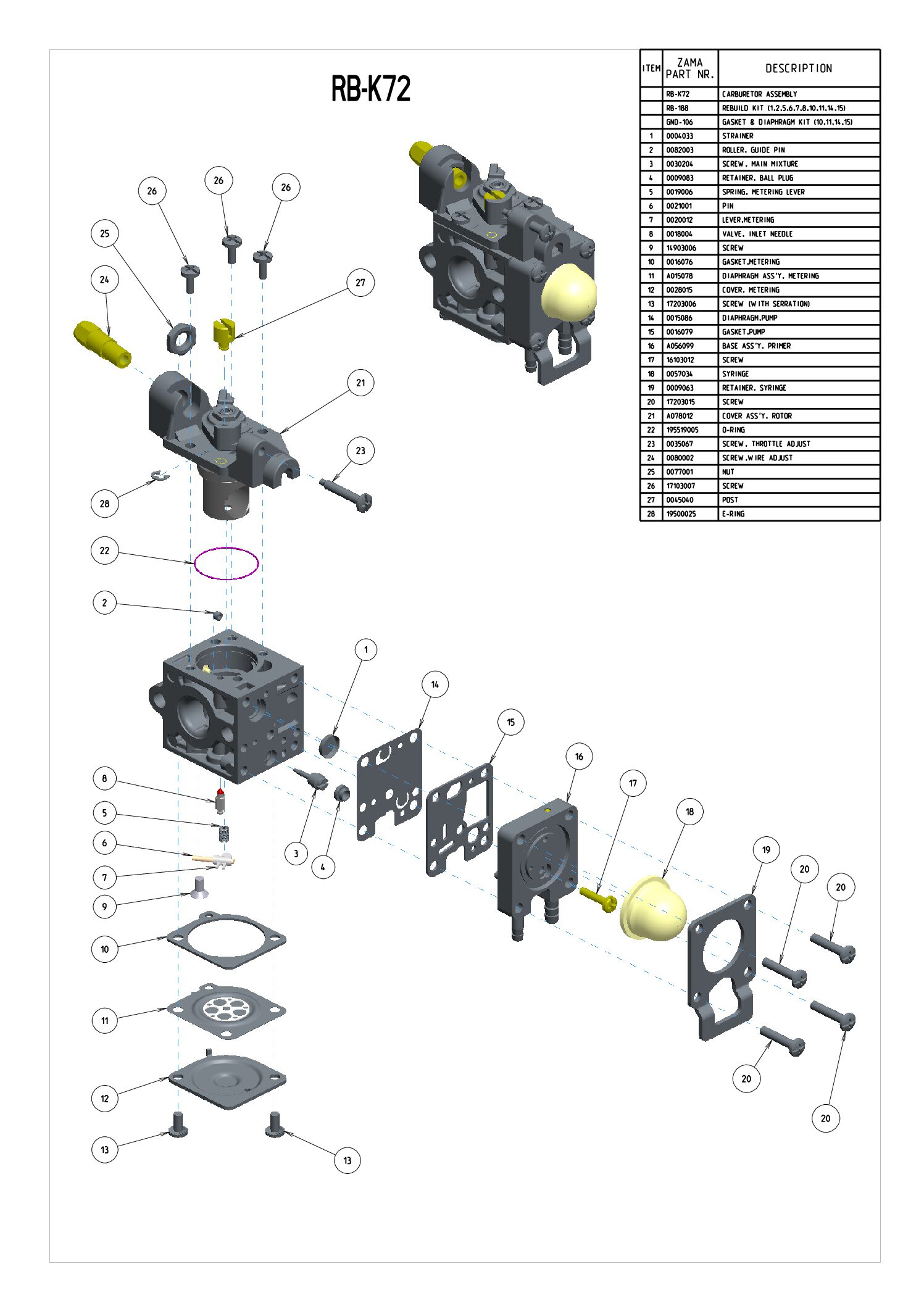 RB-K72

| ITEM | ZAMA PART NR. | DESCRIPTION |
|---|---|---|
| | RB-K72 | CARBURETOR ASSEMBLY |
| | RB-188 | REBUILD KIT (1,2,5,6,7,8,10,11,14,15) |
| | GND-106 | GASKET & DIAPHRAGM KIT (10,11,14,15) |
| 1 | 0004033 | STRAINER |
| 2 | 0082003 | ROLLER, GUIDE PIN |
| 3 | 0030204 | SCREW, MAIN MIXTURE |
| 4 | 0009083 | RETAINER, BALL PLUG |
| 5 | 0019006 | SPRING, METERING LEVER |
| 6 | 0021001 | PIN |
| 7 | 0020012 | LEVER,METERING |
| 8 | 0018004 | VALVE, INLET NEEDLE |
| 9 | 14903006 | SCREW |
| 10 | 0016076 | GASKET,METERING |
| 11 | A015078 | DIAPHRAGM ASS'Y, METERING |
| 12 | 0028015 | COVER, METERING |
| 13 | 17203006 | SCREW (WITH SERRATION) |
| 14 | 0015086 | DIAPHRAGM,PUMP |
| 15 | 0016079 | GASKET,PUMP |
| 16 | A056099 | BASE ASS'Y, PRIMER |
| 17 | 16103012 | SCREW |
| 18 | 0057034 | SYRINGE |
| 19 | 0009063 | RETAINER, SYRINGE |
| 20 | 17203015 | SCREW |
| 21 | A078012 | COVER ASS'Y, ROTOR |
| 22 | 195519005 | O-RING |
| 23 | 0035067 | SCREW, THROTTLE ADJUST |
| 24 | 0080002 | SCREW,WIRE ADJUST |
| 25 | 0077001 | NUT |
| 26 | 17103007 | SCREW |
| 27 | 0045040 | POST |
| 28 | 19500025 | E-RING |

26 26 26 25 24 27 21 23 28 22 2 1 14 15 16 17 18 19 20 20 8 5 6 7 9 3 4 10 11 12 13 13 20 20