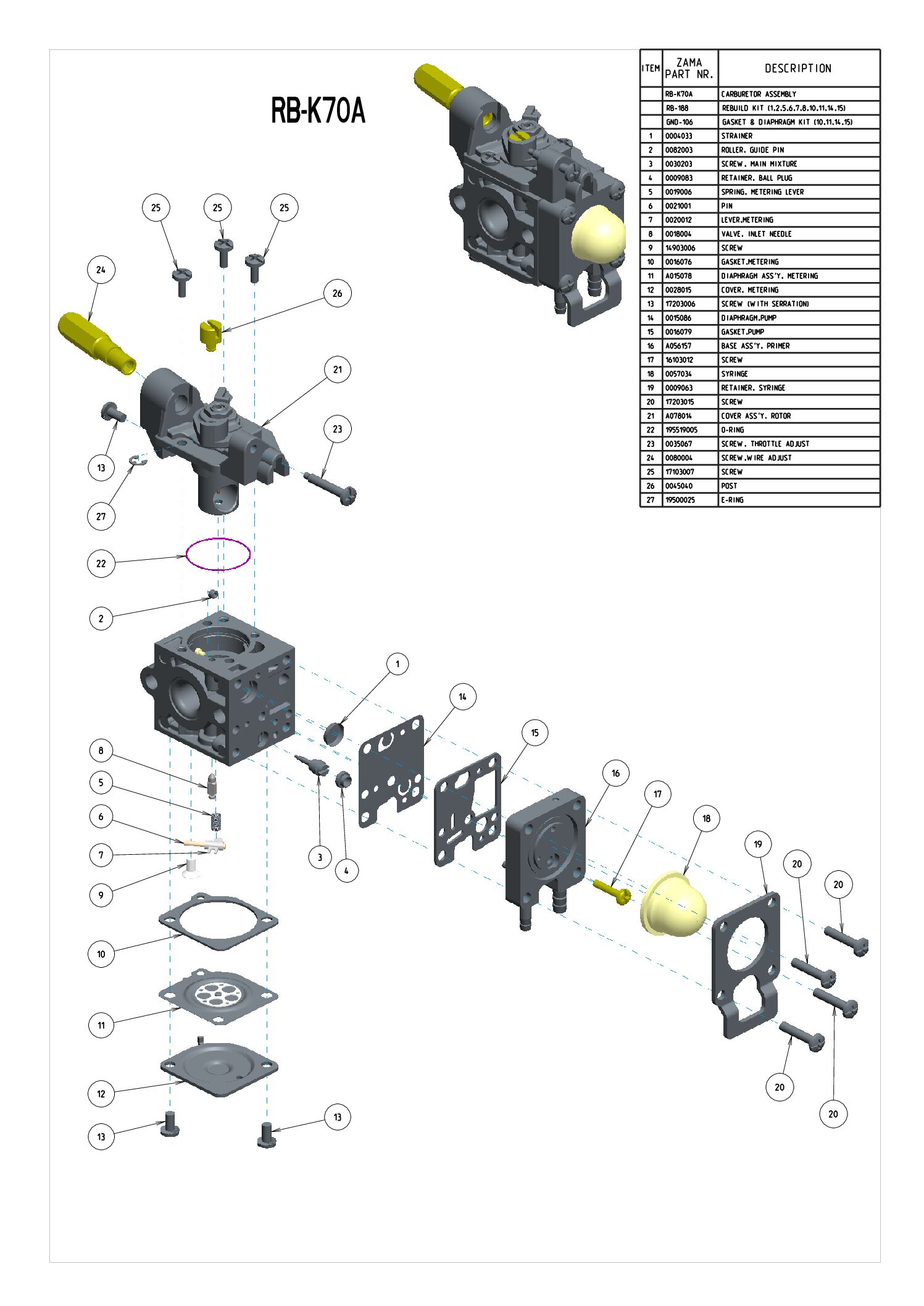 RB-K70A

| ITEM | ZAMA PART NR. | DESCRIPTION |
|---|---|---|
| | RB-K70A | CARBURETOR ASSEMBLY |
| | RB-188 | REBUILD KIT (1.2.5.6.7.8.10.11.14.15) |
| | GND-106 | GASKET & DIAPHRAGM KIT (10.11.14.15) |
| 1 | 0004033 | STRAINER |
| 2 | 0082003 | ROLLER. GUIDE PIN |
| 3 | 0030203 | SCREW. MAIN MIXTURE |
| 4 | 0009083 | RETAINER. BALL PLUG |
| 5 | 0019006 | SPRING. METERING LEVER |
| 6 | 0021001 | PIN |
| 7 | 0020012 | LEVER.METERING |
| 8 | 0018004 | VALVE. INLET NEEDLE |
| 9 | 14903006 | SCREW |
| 10 | 0016076 | GASKET.METERING |
| 11 | A015078 | DIAPHRAGM ASS'Y. METERING |
| 12 | 0028015 | COVER. METERING |
| 13 | 17203006 | SCREW (WITH SERRATION) |
| 14 | 0015086 | DIAPHRAGM.PUMP |
| 15 | 0016079 | GASKET.PUMP |
| 16 | A056157 | BASE ASS'Y. PRIMER |
| 17 | 16103012 | SCREW |
| 18 | 0057034 | SYRINGE |
| 19 | 0009063 | RETAINER. SYRINGE |
| 20 | 17203015 | SCREW |
| 21 | A078014 | COVER ASS'Y. ROTOR |
| 22 | 195519005 | O-RING |
| 23 | 0035067 | SCREW. THROTTLE ADJUST |
| 24 | 0080004 | SCREW.WIRE ADJUST |
| 25 | 17103007 | SCREW |
| 26 | 0045040 | POST |
| 27 | 19500025 | E-RING |

25 25 25 24 26 21 23 13 27 22 2 1 14 15 16 17 18 19 20 20 8 5 6 7 9 3 4 10 11 12 13 13 20 20