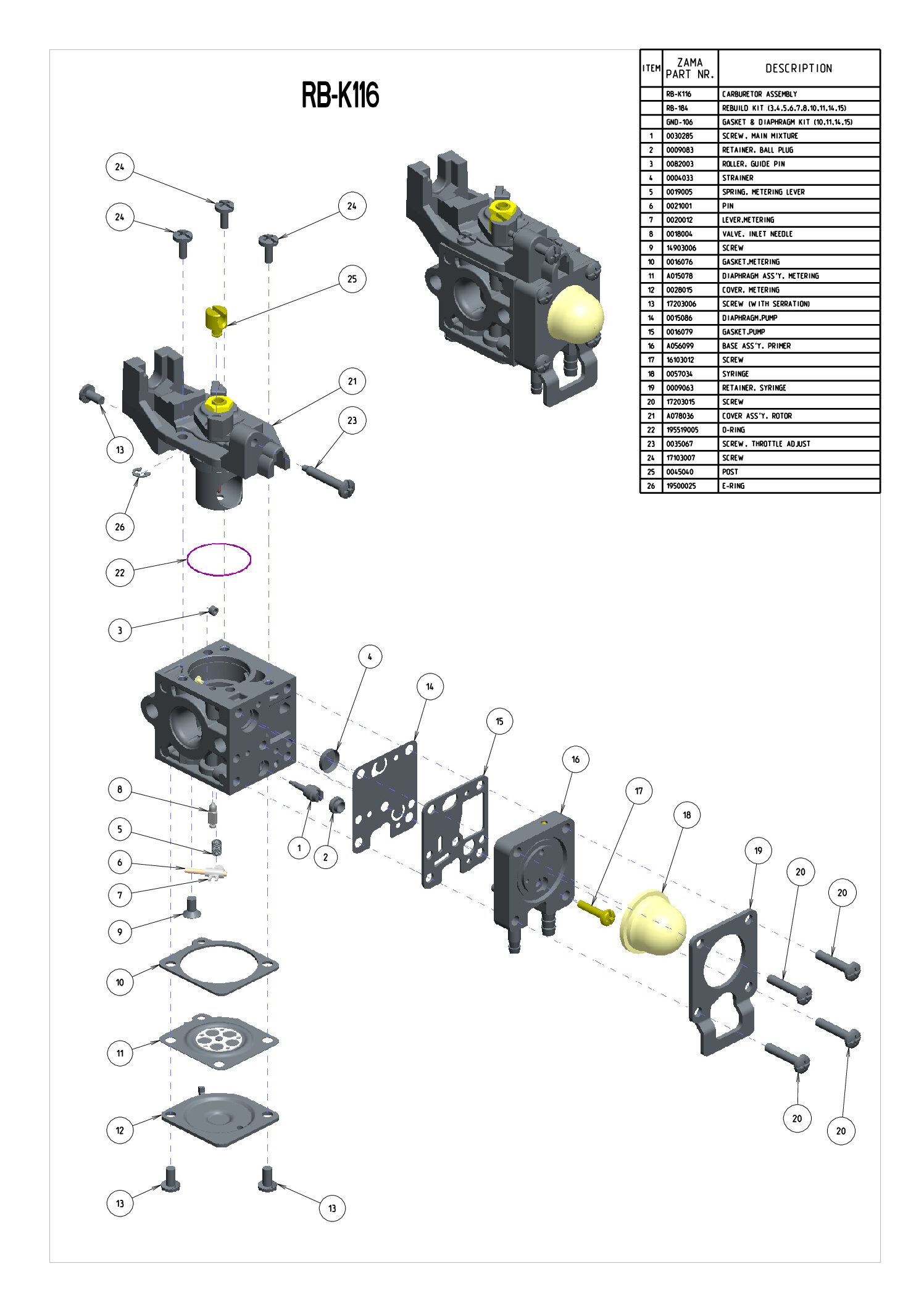 RB-K116

| ITEM | ZAMA PART NR. | DESCRIPTION |
|---|---|---|
| | RB-K116 | CARBURETOR ASSEMBLY |
| | RB-184 | REBUILD KIT (3.4.5.6.7.8.10.11.14.15) |
| | GND-106 | GASKET & DIAPHRAGM KIT (10.11.14.15) |
| 1 | 0030285 | SCREW, MAIN MIXTURE |
| 2 | 0009083 | RETAINER, BALL PLUG |
| 3 | 0082003 | ROLLER, GUIDE PIN |
| 4 | 0004033 | STRAINER |
| 5 | 0019005 | SPRING, METERING LEVER |
| 6 | 0021001 | PIN |
| 7 | 0020012 | LEVER,METERING |
| 8 | 0018004 | VALVE, INLET NEEDLE |
| 9 | 14903006 | SCREW |
| 10 | 0016076 | GASKET,METERING |
| 11 | A015078 | DIAPHRAGM ASS'Y, METERING |
| 12 | 0028015 | COVER, METERING |
| 13 | 17203006 | SCREW (WITH SERRATION) |
| 14 | 0015086 | DIAPHRAGM,PUMP |
| 15 | 0016079 | GASKET,PUMP |
| 16 | A056099 | BASE ASS'Y, PRIMER |
| 17 | 16103012 | SCREW |
| 18 | 0057034 | SYRINGE |
| 19 | 0009063 | RETAINER, SYRINGE |
| 20 | 17203015 | SCREW |
| 21 | A078036 | COVER ASS'Y, ROTOR |
| 22 | 195519005 | O-RING |
| 23 | 0035067 | SCREW, THROTTLE ADJUST |
| 24 | 17103007 | SCREW |
| 25 | 0045040 | POST |
| 26 | 19500025 | E-RING |

24 24 24 25 21 23 13 26 22 3 4 14 15 16 17 18 19 20 20 8 5 6 7 9 1 2 10 11 12 13 13 20 20