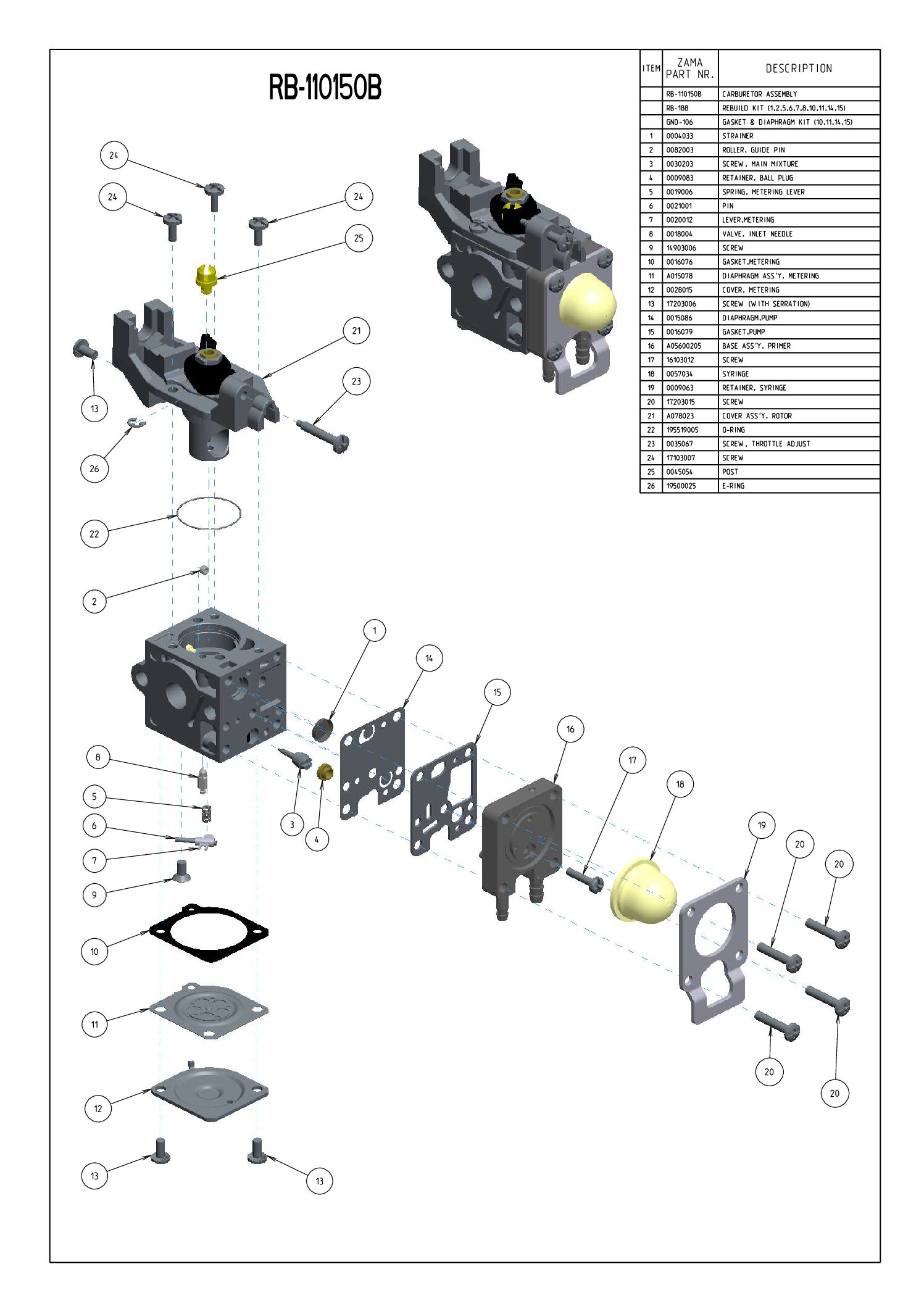 RB-110150B

| ITEM | ZAMA PART NR. | DESCRIPTION |
|---|---|---|
| | RB-110150B | CARBURETOR ASSEMBLY |
| | RB-188 | REBUILD KIT (1,2,5,6,7,8,10,11,14,15) |
| | GND-106 | GASKET & DIAPHRAGM KIT (10,11,14,15) |
| 1 | 0004033 | STRAINER |
| 2 | 0082003 | ROLLER, GUIDE PIN |
| 3 | 0030203 | SCREW, MAIN MIXTURE |
| 4 | 0009083 | RETAINER, BALL PLUG |
| 5 | 0019006 | SPRING, METERING LEVER |
| 6 | 0021001 | PIN |
| 7 | 0020012 | LEVER,METERING |
| 8 | 0018004 | VALVE, INLET NEEDLE |
| 9 | 14903006 | SCREW |
| 10 | 0016076 | GASKET,METERING |
| 11 | A015078 | DIAPHRAGM ASS'Y, METERING |
| 12 | 0028015 | COVER, METERING |
| 13 | 17203006 | SCREW (WITH SERRATION) |
| 14 | 0015086 | DIAPHRAGM,PUMP |
| 15 | 0016079 | GASKET,PUMP |
| 16 | A05600205 | BASE ASS'Y, PRIMER |
| 17 | 16103012 | SCREW |
| 18 | 0057034 | SYRINGE |
| 19 | 0009063 | RETAINER, SYRINGE |
| 20 | 17203015 | SCREW |
| 21 | A078023 | COVER ASS'Y, ROTOR |
| 22 | 195519005 | O-RING |
| 23 | 0035067 | SCREW, THROTTLE ADJUST |
| 24 | 17103007 | SCREW |
| 25 | 0045054 | POST |
| 26 | 19500025 | E-RING |

24 24 24 25 21 23 13 26 22 2 1 14 15 16 17 18 19 20 20 8 5 6 7 9 3 4 10 11 12 13 13 20 20