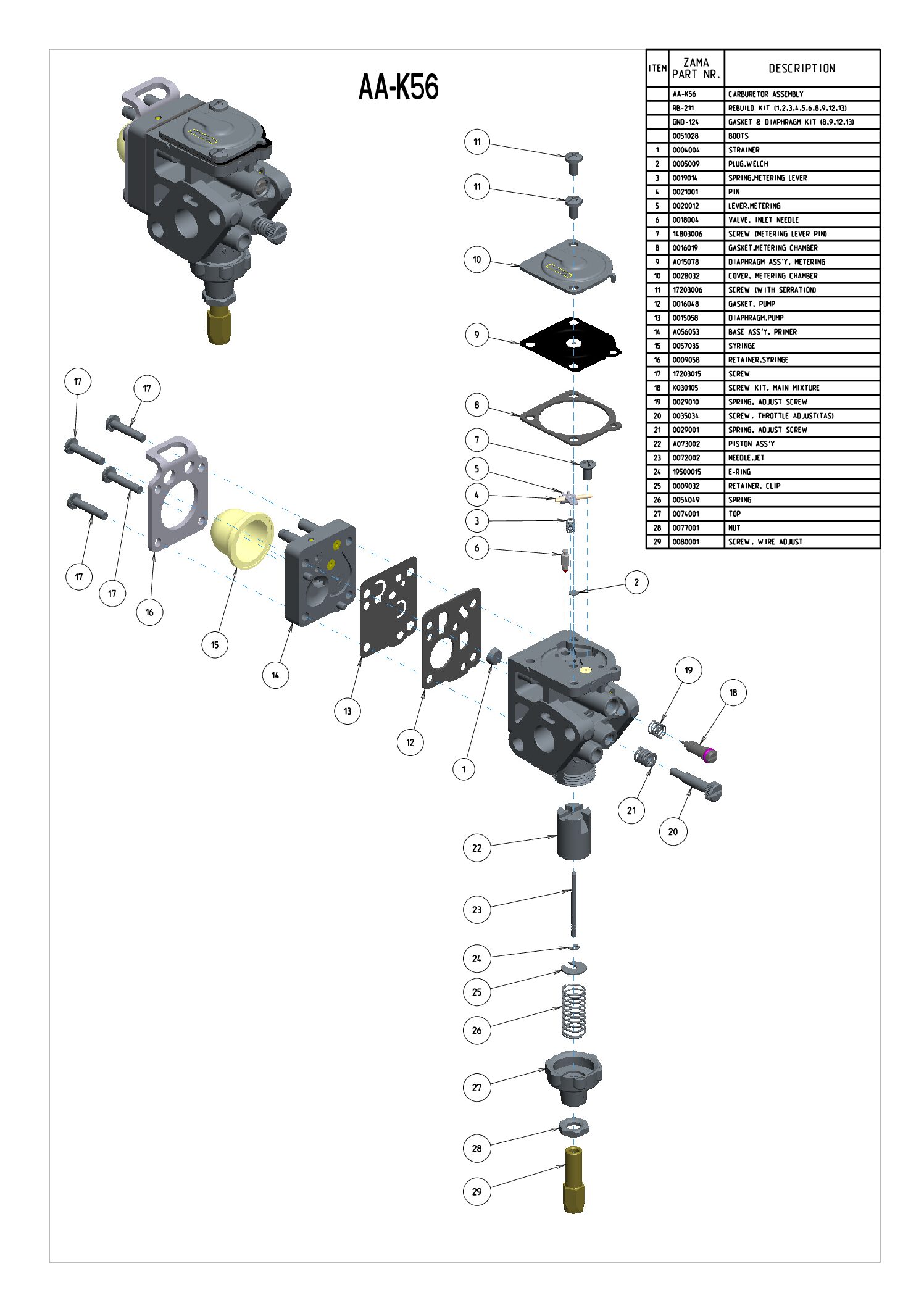 AA-K56

| ITEM | ZAMA PART NR. | DESCRIPTION |
|---|---|---|
| | AA-K56 | CARBURETOR ASSEMBLY |
| | RB-211 | REBUILD KIT (1.2.3.4.5.6.8.9.12.13) |
| | GND-124 | GASKET & DIAPHRAGM KIT (8.9.12.13) |
| | 0051028 | BOOTS |
| 1 | 0004004 | STRAINER |
| 2 | 0005009 | PLUG.WELCH |
| 3 | 0019014 | SPRING.METERING LEVER |
| 4 | 0021001 | PIN |
| 5 | 0020012 | LEVER.METERING |
| 6 | 0018004 | VALVE. INLET NEEDLE |
| 7 | 14803006 | SCREW (METERING LEVER PIN) |
| 8 | 0016019 | GASKET.METERING CHAMBER |
| 9 | A015078 | DIAPHRAGM ASS'Y. METERING |
| 10 | 0028032 | COVER. METERING CHAMBER |
| 11 | 17203006 | SCREW (WITH SERRATION) |
| 12 | 0016048 | GASKET. PUMP |
| 13 | 0015058 | DIAPHRAGM.PUMP |
| 14 | A056053 | BASE ASS'Y. PRIMER |
| 15 | 0057035 | SYRINGE |
| 16 | 0009058 | RETAINER.SYRINGE |
| 17 | 17203015 | SCREW |
| 18 | K030105 | SCREW KIT. MAIN MIXTURE |
| 19 | 0029010 | SPRING. ADJUST SCREW |
| 20 | 0035034 | SCREW. THROTTLE ADJUST(TAS) |
| 21 | 0029001 | SPRING. ADJUST SCREW |
| 22 | A073002 | PISTON ASS'Y |
| 23 | 0072002 | NEEDLE.JET |
| 24 | 19500015 | E-RING |
| 25 | 0009032 | RETAINER. CLIP |
| 26 | 0054049 | SPRING |
| 27 | 0074001 | TOP |
| 28 | 0077001 | NUT |
| 29 | 0080001 | SCREW. WIRE ADJUST |

11 11 10 9 8 7 5 4 3 6 2 17 17 17 17 16 15 14 13 12 1 19 18 21 20 22 23 24 25 26 27 28 29