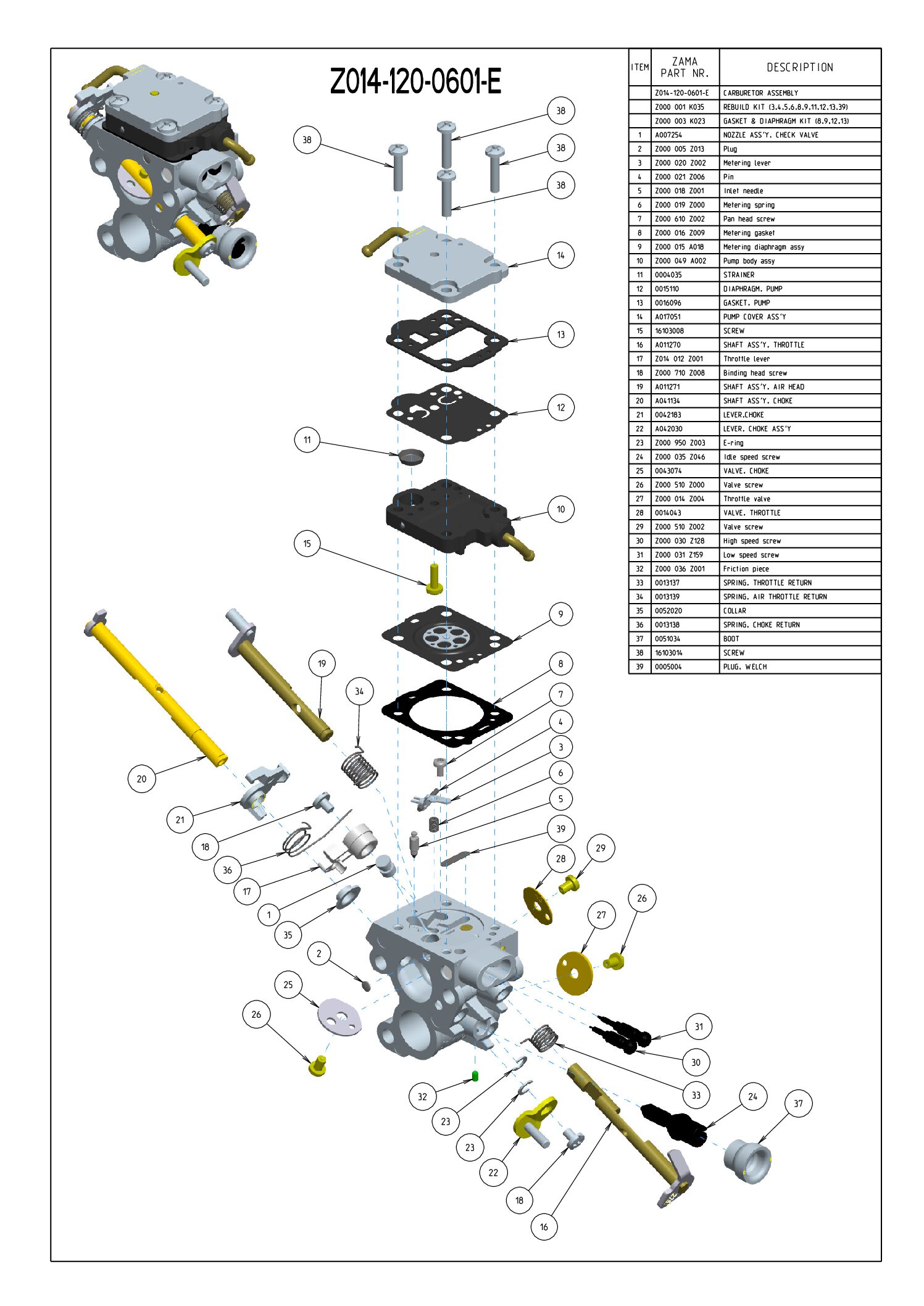 Z014-120-0601-E

| ITEM | ZAMA PART NR. | DESCRIPTION |
|---|---|---|
| | Z014-120-0601-E | CARBURETOR ASSEMBLY |
| | Z000 001 K035 | REBUILD KIT (3.4.5.6.8.9.11.12.13.39) |
| | Z000 003 K023 | GASKET & DIAPHRAGM KIT (8.9.12.13) |
| 1 | A007254 | NOZZLE ASS'Y. CHECK VALVE |
| 2 | Z000 005 Z013 | Plug |
| 3 | Z000 020 Z002 | Metering lever |
| 4 | Z000 021 Z006 | Pin |
| 5 | Z000 018 Z001 | Inlet needle |
| 6 | Z000 019 Z000 | Metering spring |
| 7 | Z000 610 Z002 | Pan head screw |
| 8 | Z000 016 Z009 | Metering gasket |
| 9 | Z000 015 A018 | Metering diaphragm assy |
| 10 | Z000 049 A002 | Pump body assy |
| 11 | 0004035 | STRAINER |
| 12 | 0015110 | DIAPHRAGM. PUMP |
| 13 | 0016096 | GASKET. PUMP |
| 14 | A017051 | PUMP COVER ASS'Y |
| 15 | 16103008 | SCREW |
| 16 | A011270 | SHAFT ASS'Y. THROTTLE |
| 17 | Z014 012 Z001 | Throttle lever |
| 18 | Z000 710 Z008 | Binding head screw |
| 19 | A011271 | SHAFT ASS'Y. AIR HEAD |
| 20 | A041134 | SHAFT ASS'Y. CHOKE |
| 21 | 0042183 | LEVER.CHOKE |
| 22 | A042030 | LEVER. CHOKE ASS'Y |
| 23 | Z000 950 Z003 | E-ring |
| 24 | Z000 035 Z046 | Idle speed screw |
| 25 | 0043074 | VALVE. CHOKE |
| 26 | Z000 510 Z000 | Valve screw |
| 27 | Z000 014 Z004 | Throttle valve |
| 28 | 0014043 | VALVE. THROTTLE |
| 29 | Z000 510 Z002 | Valve screw |
| 30 | Z000 030 Z128 | High speed screw |
| 31 | Z000 031 Z159 | Low speed screw |
| 32 | Z000 036 Z001 | Friction piece |
| 33 | 0013137 | SPRING. THROTTLE RETURN |
| 34 | 0013139 | SPRING. AIR THROTTLE RETURN |
| 35 | 0052020 | COLLAR |
| 36 | 0013138 | SPRING. CHOKE RETURN |
| 37 | 0051034 | BOOT |
| 38 | 16103014 | SCREW |
| 39 | 0005004 | PLUG. WELCH |

38 38 38 38 14 13 12 11 10 15 9 8 7 4 3 6 5 39 19 34 20 21 18 36 17 1 35 2 25 26 28 29 27 26 31 30 33 24 37 32 23 23 22 18 16